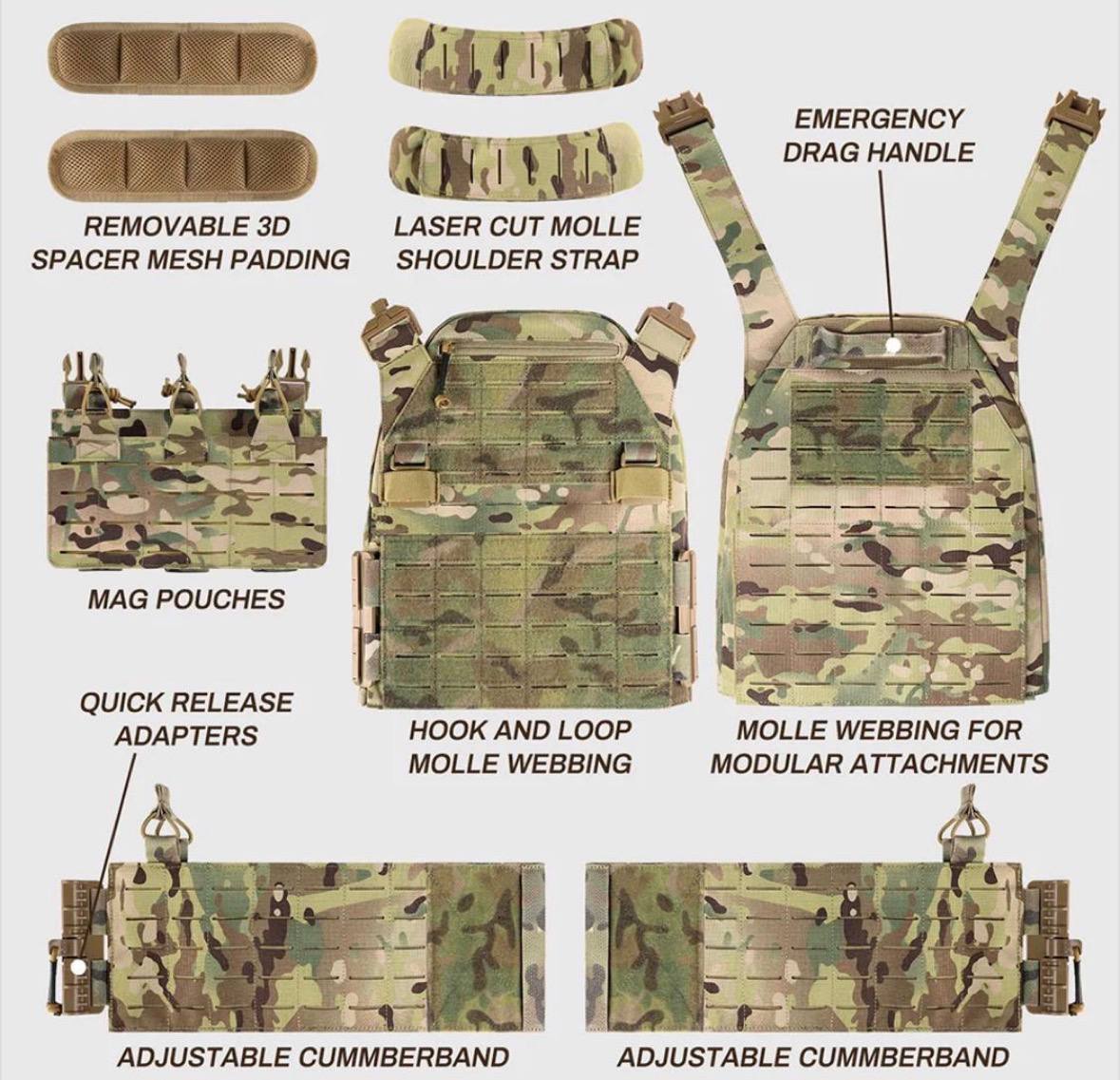 REMOVABLE 3D SPACER MESH PADDING

LASER CUT MOLLE SHOULDER STRAP

EMERGENCY DRAG HANDLE

MAG POUCHES

QUICK RELEASE ADAPTERS

HOOK AND LOOP MOLLE WEBBING

MOLLE WEBBING FOR MODULAR ATTACHMENTS

ADJUSTABLE CUMMBERBAND

ADJUSTABLE CUMMBERBAND